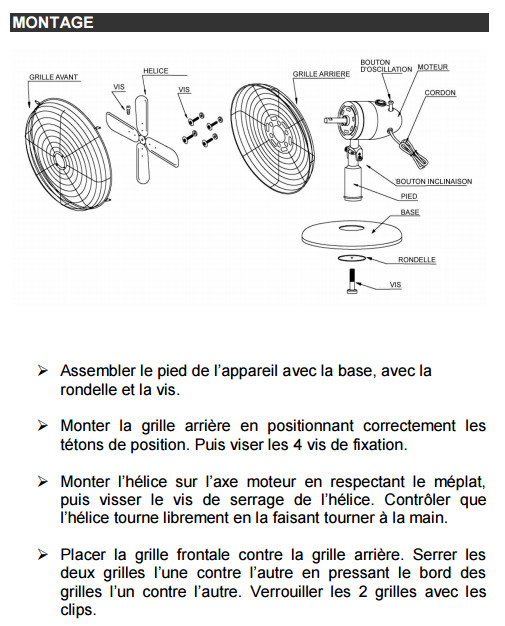 MONTAGE

GRILLE AVANT
VIS
HELICE
VIS
GRILLE ARRIERE
BOUTON D'OSCILLATION
MOTEUR
CORDON
BOUTON INCLINAISON
PIED
BASE
RONDELLE
VIS

➢ Assembler le pied de l'appareil avec la base, avec la rondelle et la vis.

➢ Monter la grille arrière en positionnant correctement les tétons de position. Puis viser les 4 vis de fixation.

➢ Monter l'hélice sur l'axe moteur en respectant le méplat, puis visser le vis de serrage de l'hélice. Contrôler que l'hélice tourne librement en la faisant tourner à la main.

➢ Placer la grille frontale contre la grille arrière. Serrer les deux grilles l'une contre l'autre en pressant le bord des grilles l'un contre l'autre. Verrouiller les 2 grilles avec les clips.