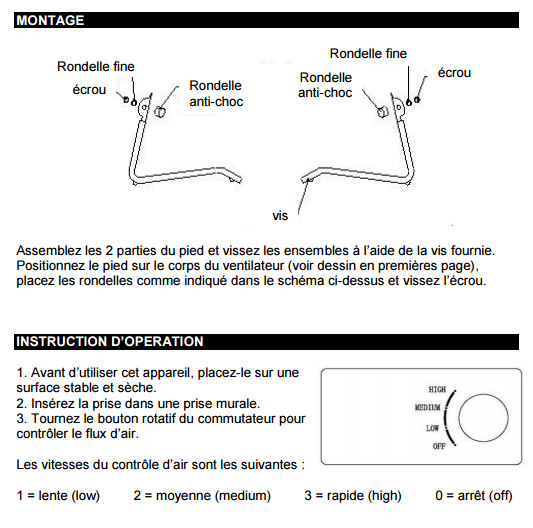 MONTAGE

Rondelle fine
écrou
Rondelle anti-choc

Rondelle fine
Rondelle anti-choc
écrou
vis

Assemblez les 2 parties du pied et vissez les ensembles à l'aide de la vis fournie. Positionnez le pied sur le corps du ventilateur (voir dessin en premières page), placez les rondelles comme indiqué dans le schéma ci-dessus et vissez l'écrou.

INSTRUCTION D'OPERATION

1. Avant d'utiliser cet appareil, placez-le sur une surface stable et sèche.
2. Insérez la prise dans une prise murale.
3. Tournez le bouton rotatif du commutateur pour contrôler le flux d'air.

HIGH
MEDIUM
LOW
OFF

Les vitesses du contrôle d'air sont les suivantes :

1 = lente (low) 2 = moyenne (medium) 3 = rapide (high) 0 = arrêt (off)